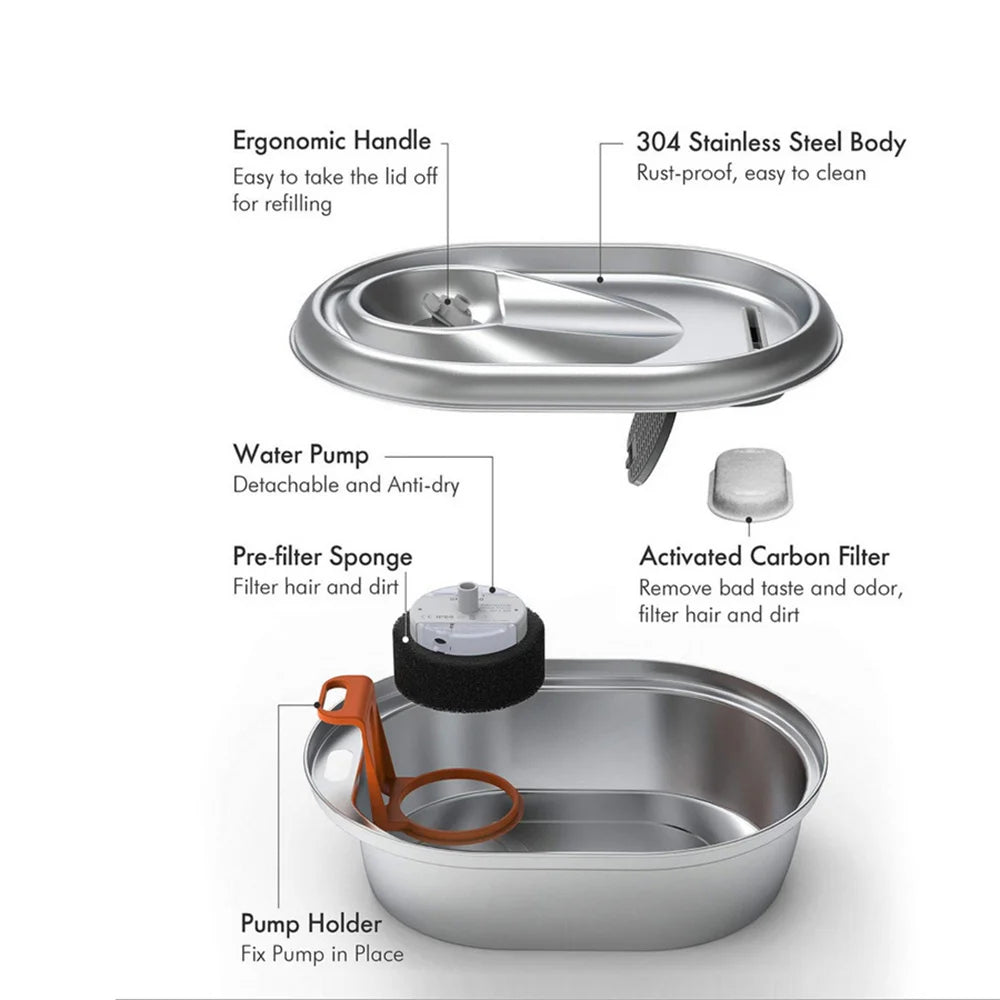 Ergonomic Handle
Easy to take the lid off for refilling

304 Stainless Steel Body
Rust-proof, easy to clean

Water Pump
Detachable and Anti-dry

Pre-filter Sponge
Filter hair and dirt

Activated Carbon Filter
Remove bad taste and odor, filter hair and dirt

Pump Holder
Fix Pump in Place