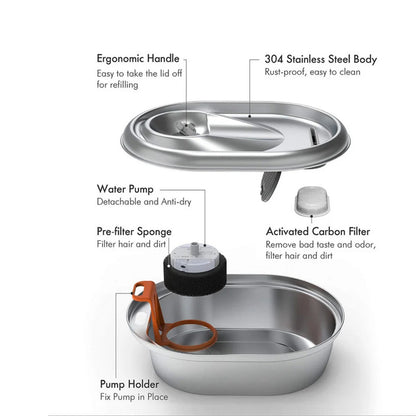 Ergonomic Handle
Easy to take the lid off for refilling

304 Stainless Steel Body
Rust-proof, easy to clean

Water Pump
Detachable and Anti-dry

Pre-filter Sponge
Filter hair and dirt

Activated Carbon Filter
Remove bad taste and odor, filter hair and dirt

Pump Holder
Fix Pump in Place